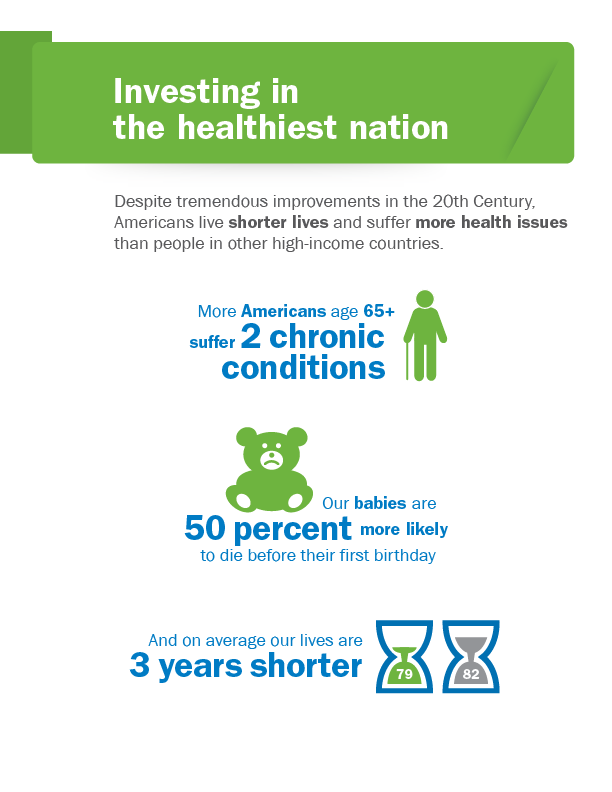 Investing in the healthiest nation

Despite tremendous improvements in the 20th Century, Americans live shorter lives and suffer more health issues than people in other high-income countries.

More Americans age 65+ suffer 2 chronic conditions

Our babies are 50 percent more likely to die before their first birthday

And on average our lives are 3 years shorter

79

82