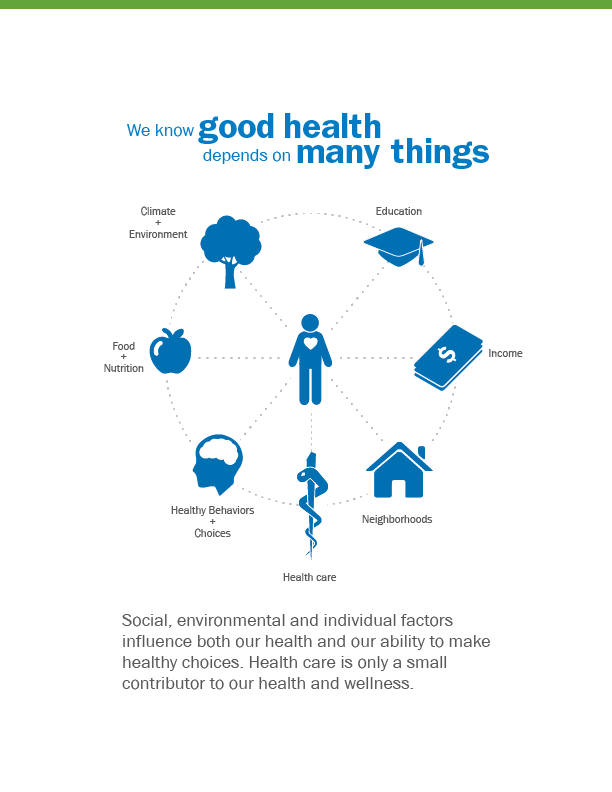 We know good health depends on many things

Climate
+
Environment

Education

Food
+
Nutrition

$

Income

Healthy Behaviors
+
Choices

Neighborhoods

Health care

Social, environmental and individual factors influence both our health and our ability to make healthy choices. Health care is only a small contributor to our health and wellness.